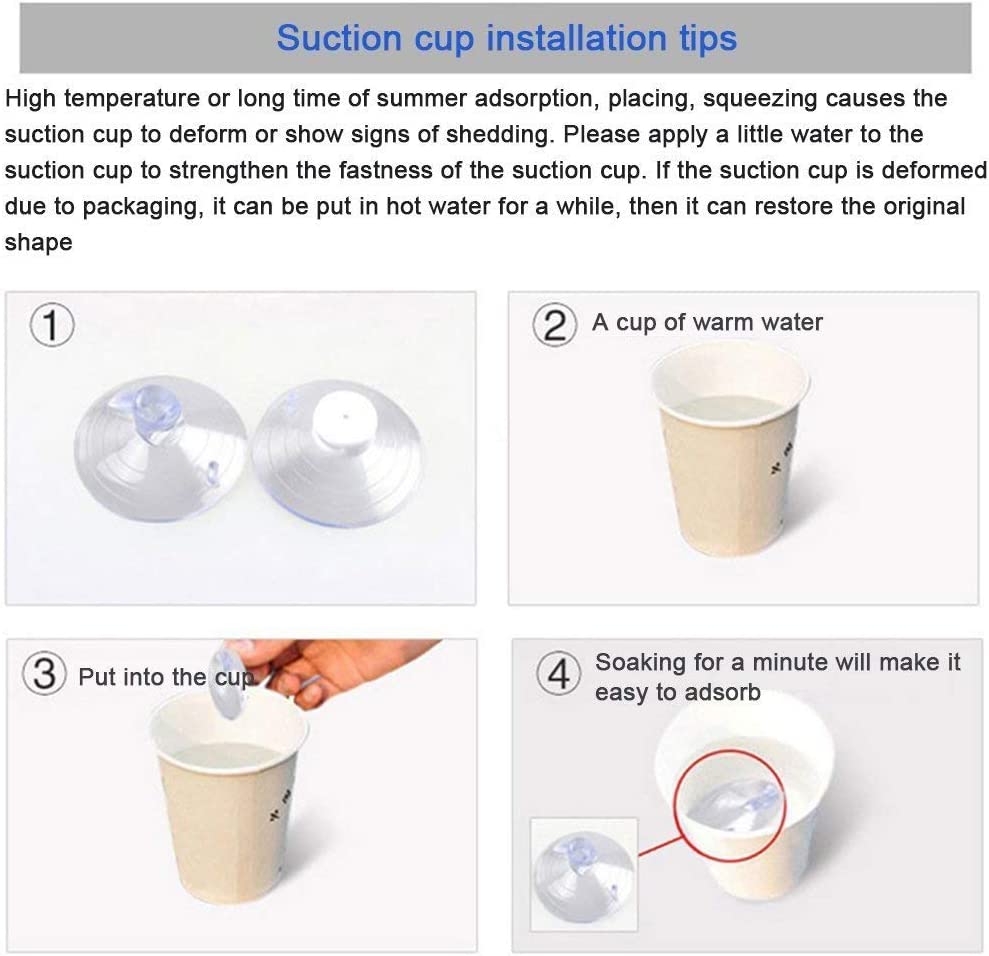 Suction cup installation tips

High temperature or long time of summer adsorption, placing, squeezing causes the suction cup to deform or show signs of shedding. Please apply a little water to the suction cup to strengthen the fastness of the suction cup. If the suction cup is deformed due to packaging, it can be put in hot water for a while, then it can restore the original shape

1

2 A cup of warm water

3 Put into the cup

4 Soaking for a minute will make it easy to adsorb