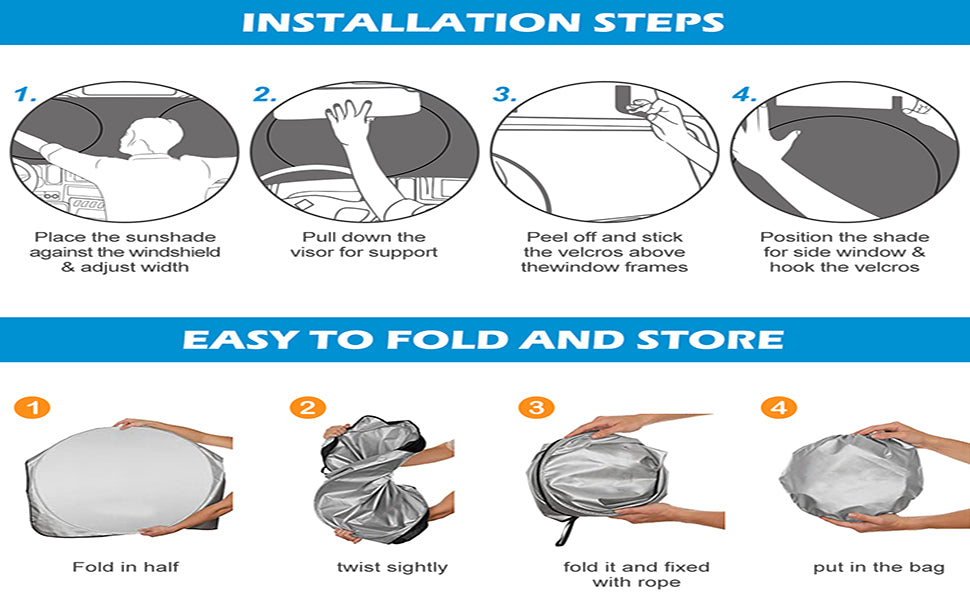 INSTALLATION STEPS

1.
Place the sunshade against the windshield & adjust width

2.
Pull down the visor for support

3.
Peel off and stick the velcros above thewindow frames

4.
Position the shade for side window & hook the velcros

EASY TO FOLD AND STORE

1
Fold in half

2
twist sightly

3
fold it and fixed with rope

4
put in the bag